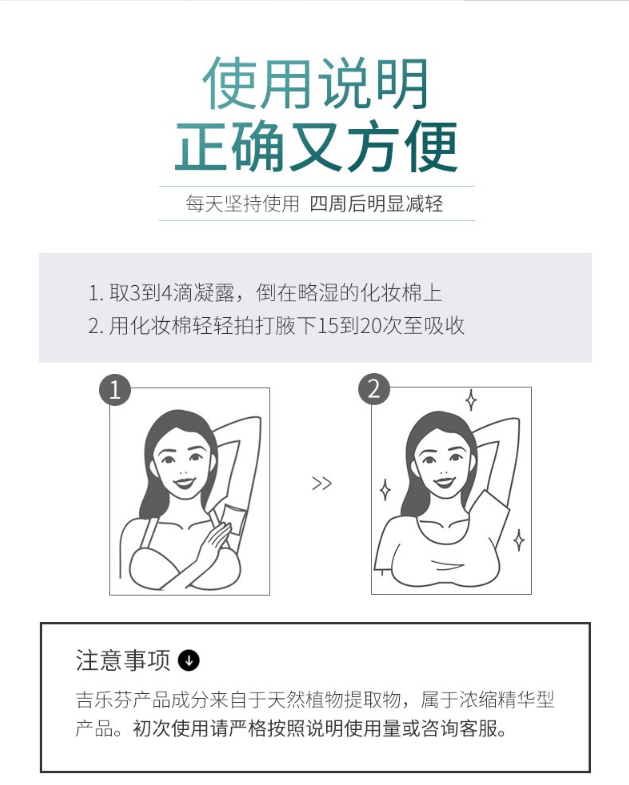 使用说明
正确又方便

每天坚持使用 四周后明显减轻

1. 取3到4滴凝露，倒在略湿的化妆棉上
2. 用化妆棉轻轻拍打腋下15到20次至吸收

1

>>

2

注意事项

吉乐芬产品成分来自于天然植物提取物，属于浓缩精华型产品。初次使用请严格按照说明使用量或咨询客服。