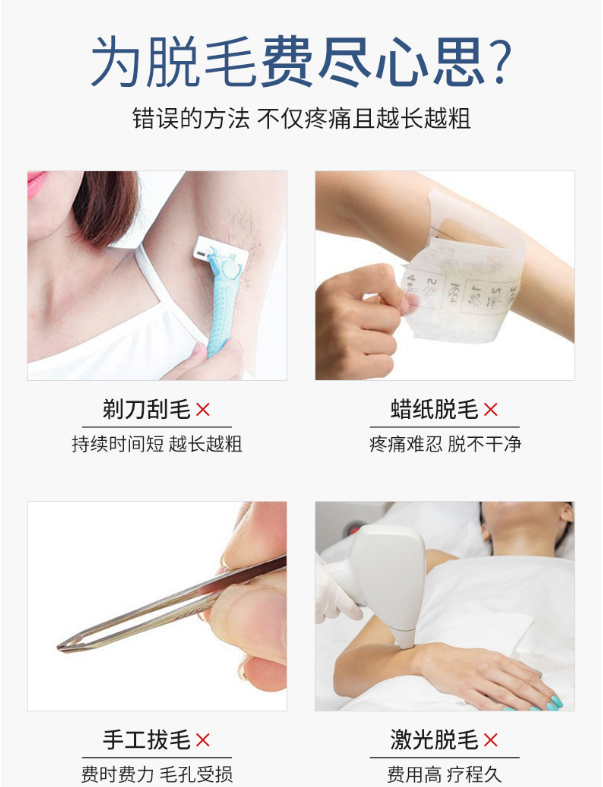 为脱毛费尽心思?

错误的方法 不仅疼痛且越长越粗

剃刀刮毛×

持续时间短 越长越粗

蜡纸脱毛×

疼痛难忍 脱不干净

手工拔毛×

费时费力 毛孔受损

激光脱毛×

费用高 疗程久