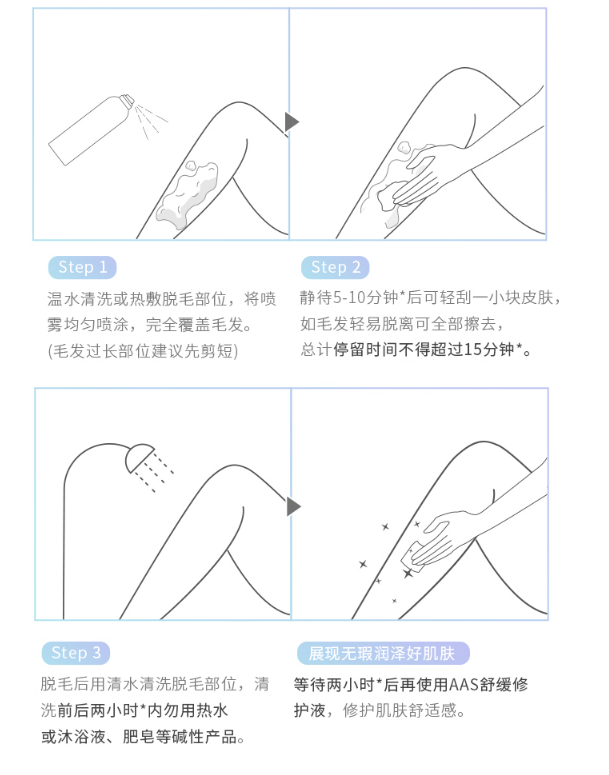 Step 1

温水清洗或热敷脱毛部位，将喷雾均匀喷涂，完全覆盖毛发。
(毛发过长部位建议先剪短)

Step 2

静待5-10分钟*后可轻刮一小块皮肤，如毛发轻易脱离可全部擦去，总计停留时间不得超过15分钟*。

Step 3

脱毛后用清水清洗脱毛部位，清洗前后两小时*内勿用热水或沐浴液、肥皂等碱性产品。

展现无瑕润泽好肌肤

等待两小时*后再使用AAS舒缓修护液，修护肌肤舒适感。