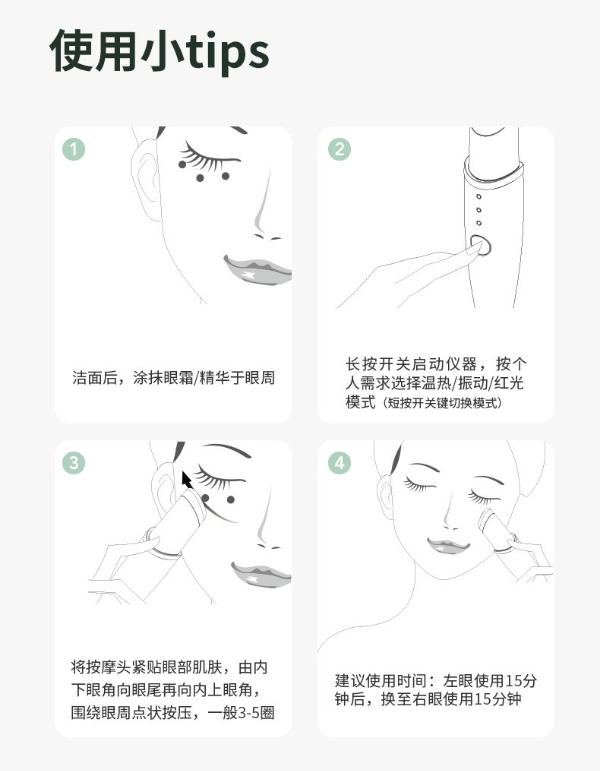 使用小tips

1

洁面后，涂抹眼霜/精华于眼周

2

长按开关启动仪器，按个人需求选择温热/振动/红光模式（短按开关键切换模式）

3

将按摩头紧贴眼部肌肤，由内下眼角向眼尾再向内上眼角，围绕眼周点状按压，一般3-5圈

4

建议使用时间：左眼使用15分钟后，换至右眼使用15分钟