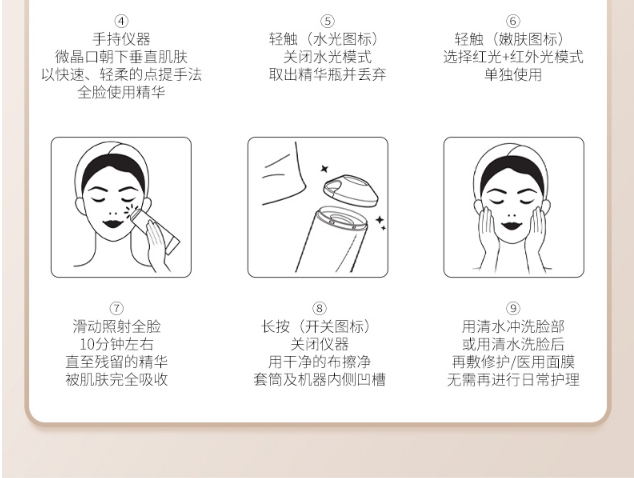 ④
手持仪器
微晶口朝下垂直肌肤
以快速、轻柔的点提手法
全脸使用精华

⑤
轻触（水光图标）
关闭水光模式
取出精华瓶并丢弃

⑥
轻触（嫩肤图标）
选择红光+红外光模式
单独使用

⑦
滑动照射全脸
10分钟左右
直至残留的精华
被肌肤完全吸收

⑧
长按（开关图标）
关闭仪器
用干净的布擦净
套筒及机器内侧凹槽

⑨
用清水冲洗脸部
或用清水洗脸后
再敷修护/医用面膜
无需再进行日常护理