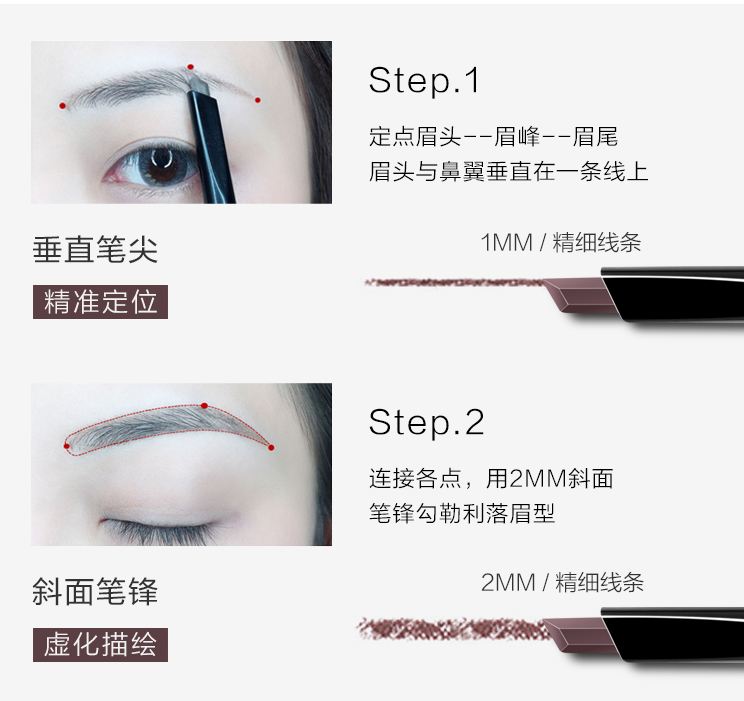 Step.1

定点眉头--眉峰--眉尾
眉头与鼻翼垂直在一条线上

垂直笔尖

精准定位

1MM / 精细线条

Step.2

连接各点，用2MM斜面
笔锋勾勒利落眉型

斜面笔锋

虚化描绘

2MM / 精细线条